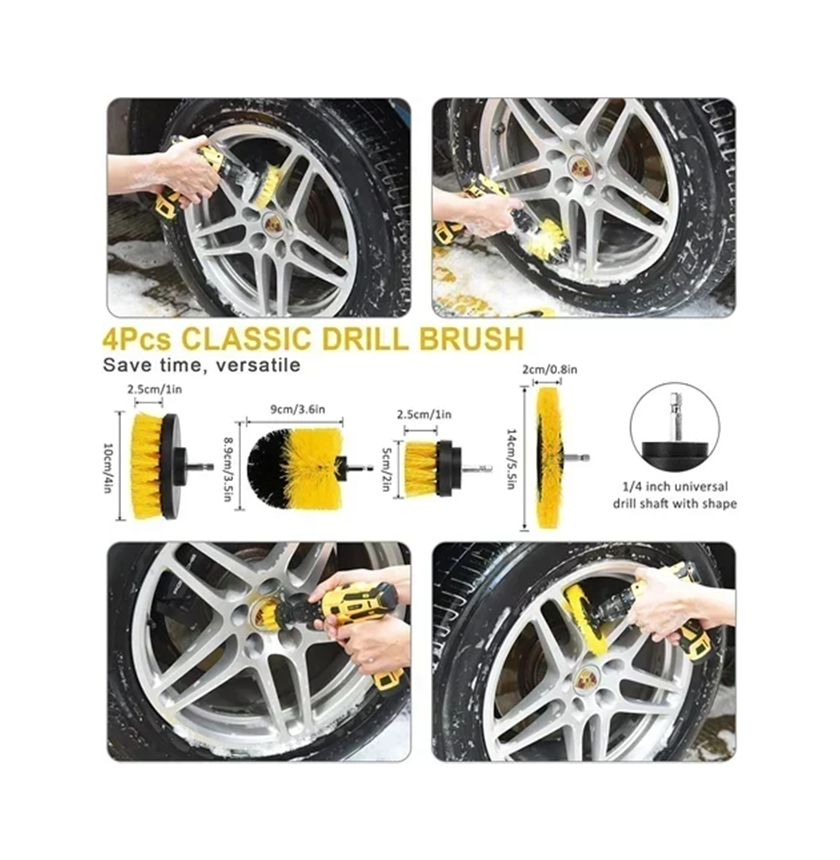 4Pcs CLASSIC DRILL BRUSH
Save time, versatile

2.5cm/1in
10cm/4in

9cm/3.6in
8.9cm/3.5in

2.5cm/1in
5cm/2in

2cm/0.8in
14cm/5.5in

1/4 inch universal drill shaft with shape